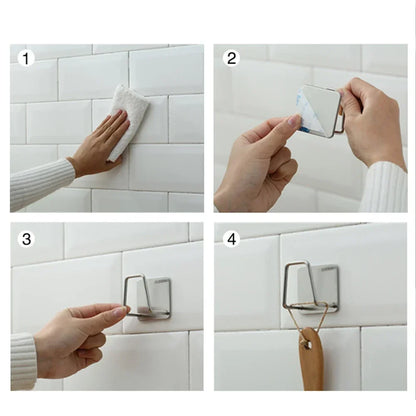 1

2

3

4