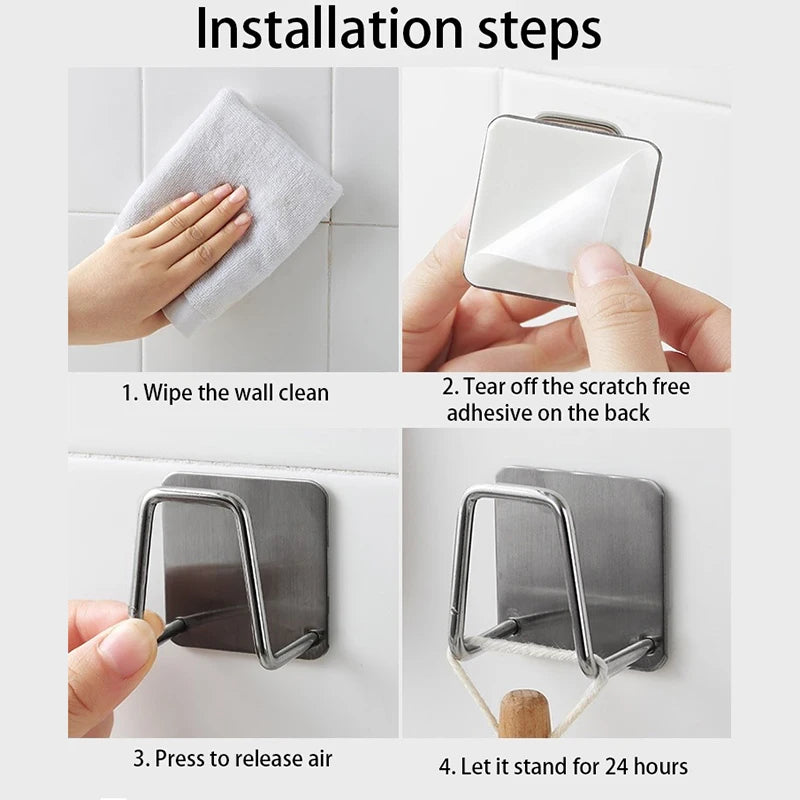 Installation steps

1. Wipe the wall clean

2. Tear off the scratch free adhesive on the back

3. Press to release air

4. Let it stand for 24 hours